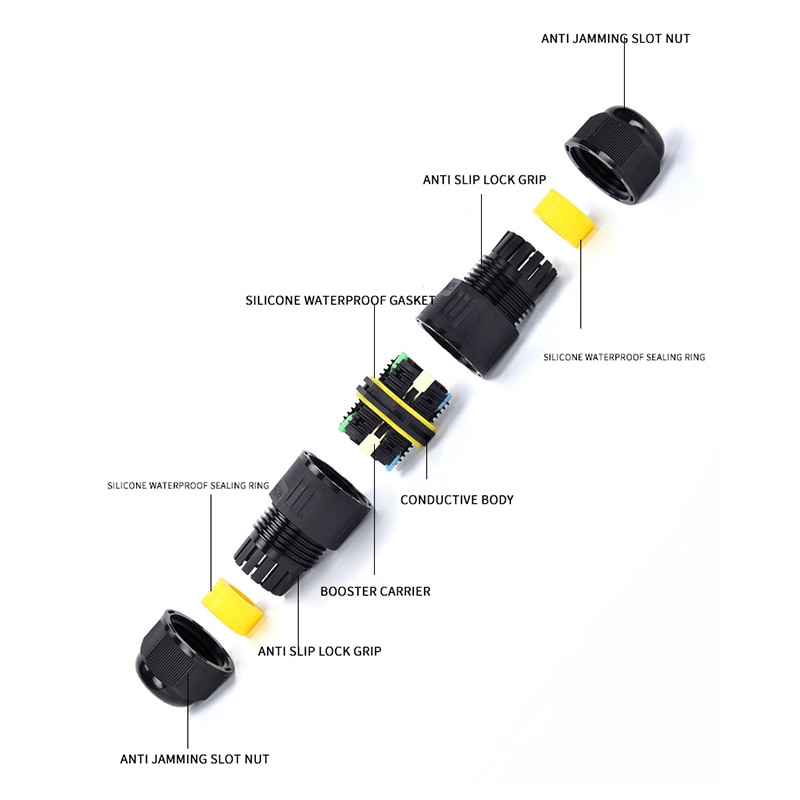 ANTI JAMMING SLOT NUT

ANTI SLIP LOCK GRIP

SILICONE WATERPROOF GASKET

SILICONE WATERPROOF SEALING RING

SILICONE WATERPROOF SEALING RING

CONDUCTIVE BODY

BOOSTER CARRIER

ANTI SLIP LOCK GRIP

ANTI JAMMING SLOT NUT